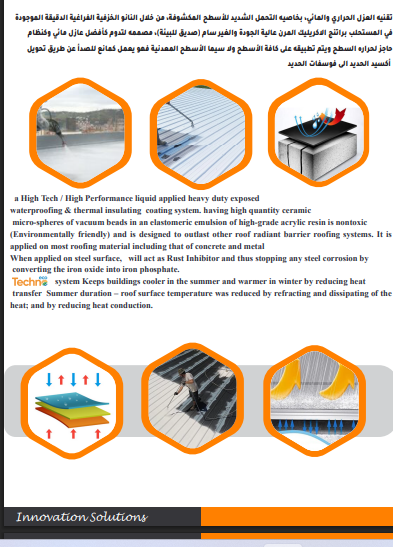 تقنيه العزل الحراري والمائي، بخاصيه التحمل الشديد للأسطح المكشوفة، من خلال النانو الخزفية الفراغية الدقيقة الموجودة في المستحلب براتنج الاكريليك المرن عالية الجودة والغير سام (صديق للبيئة)، مصممه لتدوم كأفضل عازل مائي وكنظام حاجز لحراره السطح ويتم تطبيقه على كافة الأسطح ولا سيما الأسطح المعدنية فهو يعمل كمانع للصدأ عن طريق تحويل أكسيد الحديد الى فوسفات الحديد

a High Tech / High Performance liquid applied heavy duty exposed waterproofing & thermal insulating coating system. having high quantity ceramic micro-spheres of vacuum beads in an elastomeric emulsion of high-grade acrylic resin is nontoxic (Environmentally friendly) and is designed to outlast other roof radiant barrier roofing systems. It is applied on most roofing material including that of concrete and metal

When applied on steel surface, will act as Rust Inhibitor and thus stopping any steel corrosion by converting the iron oxide into iron phosphate.

Techno eco system Keeps buildings cooler in the summer and warmer in winter by reducing heat transfer Summer duration – roof surface temperature was reduced by refracting and dissipating of the heat; and by reducing heat conduction.

Innovation Solutions